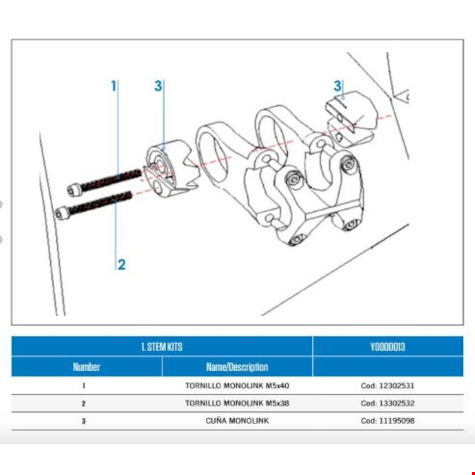 1
3
3
2

| 1. STEM KITS | | Y0000013 |
|---|---|---|
| Number | Name/Description | |
| 1 | TORNILLO MONOLINK M5x40 | Cod: 12302531 |
| 2 | TORNILLO MONOLINK M5x38 | Cod: 13302532 |
| 3 | CUÑA MONOLINK | Cod: 11195098 |